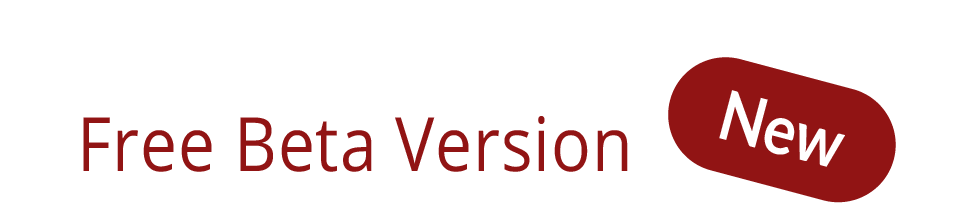 Free Beta Version
New